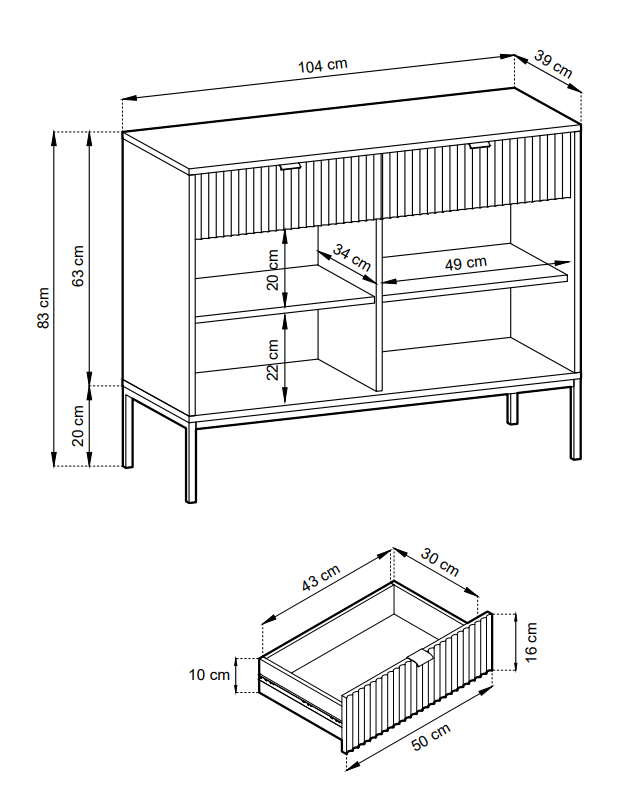 104 cm
39 cm
83 cm
63 cm
20 cm
20 cm
34 cm
49 cm
22 cm
43 cm
30 cm
16 cm
10 cm
50 cm