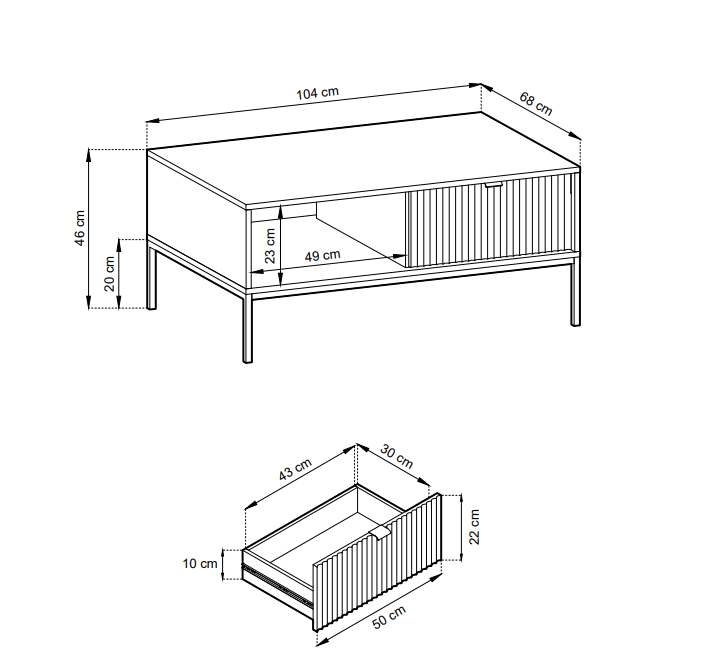 104 cm
68 cm
46 cm
20 cm
23 cm
49 cm
43 cm
30 cm
22 cm
10 cm
50 cm