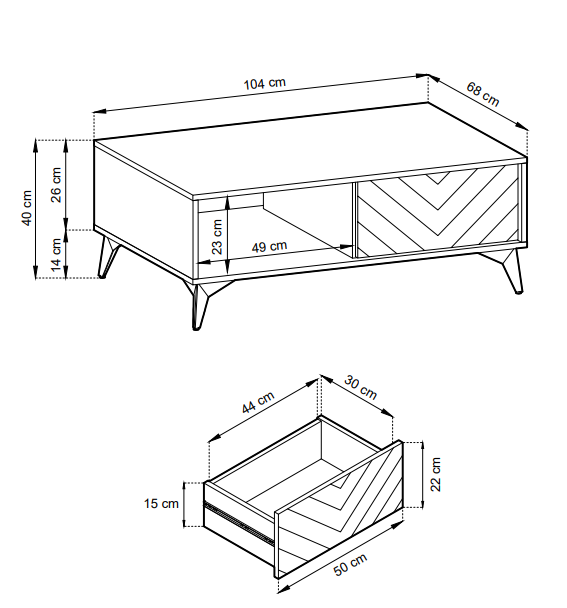 104 cm
68 cm
40 cm
26 cm
14 cm
23 cm
49 cm
44 cm
30 cm
15 cm
22 cm
50 cm