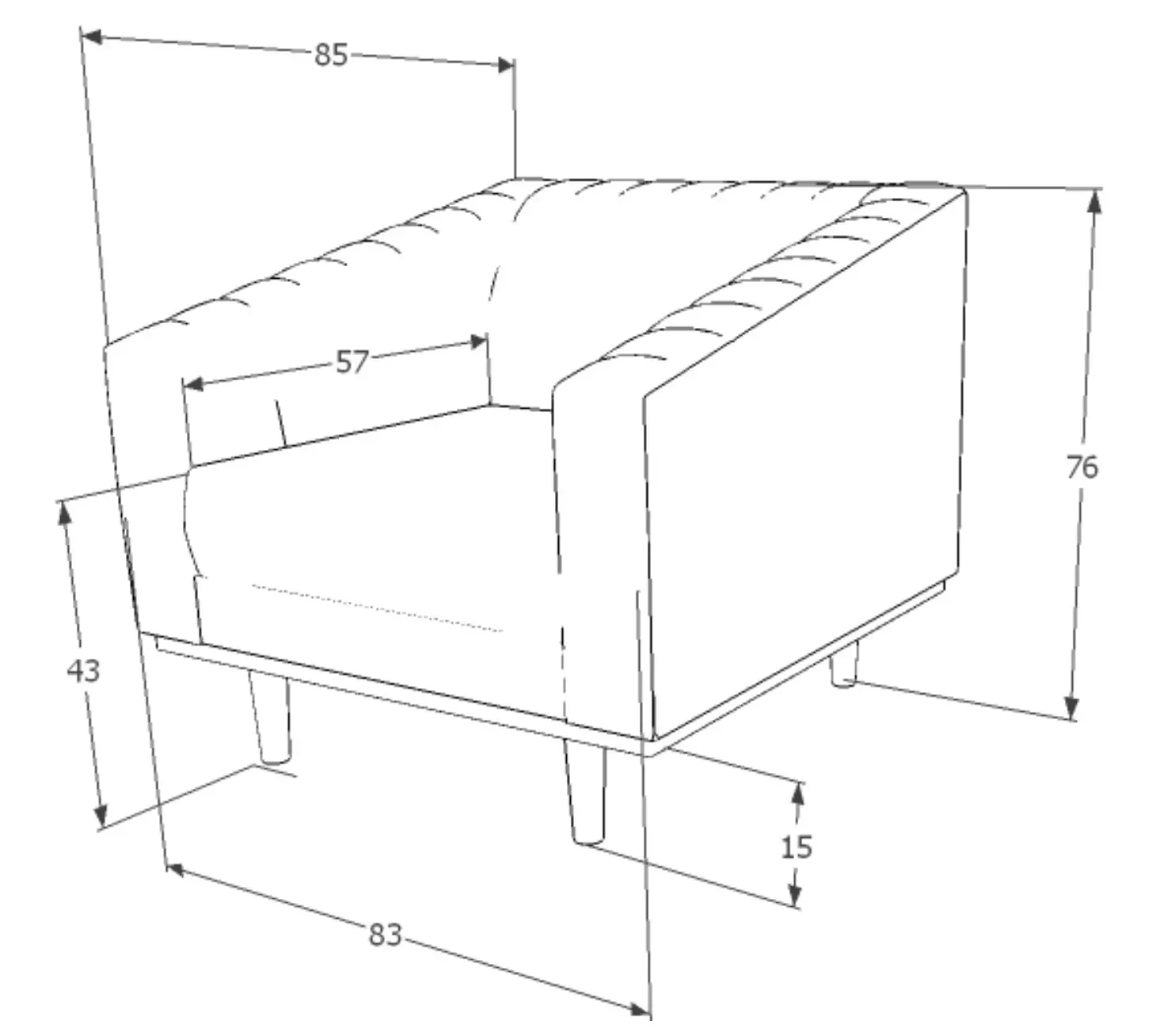 85
57
76
43
15
83