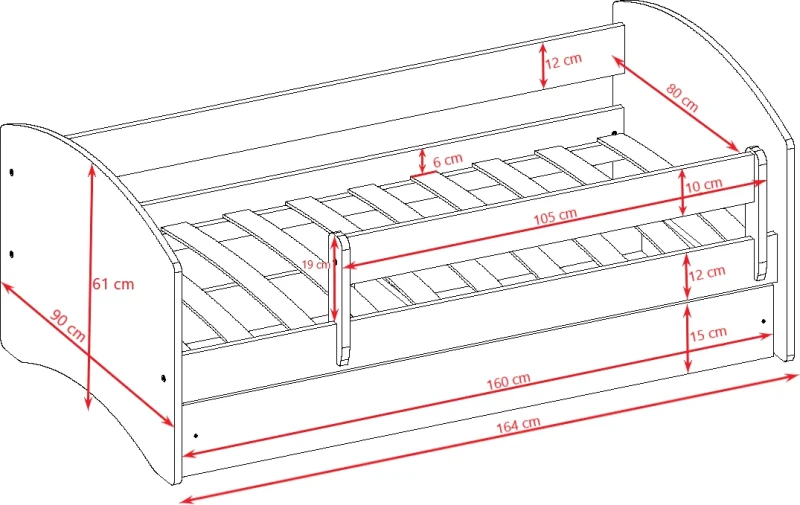 12 cm
80 cm
6 cm
10 cm
105 cm
19 cm
12 cm
61 cm
90 cm
15 cm
160 cm
164 cm