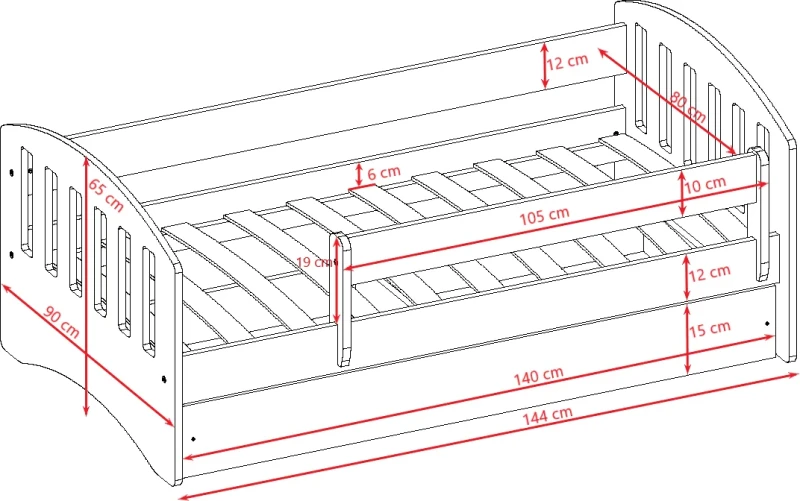 12 cm
80 cm
65 cm
6 cm
10 cm
105 cm
19 cm
12 cm
90 cm
15 cm
140 cm
144 cm