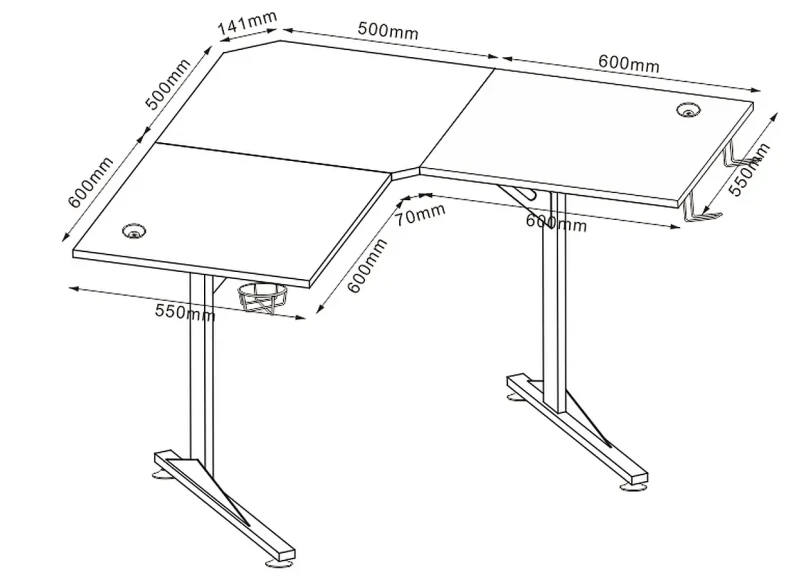 141mm
500mm
600mm
500mm
600mm
550mm
70mm
600mm
600mm
550mm