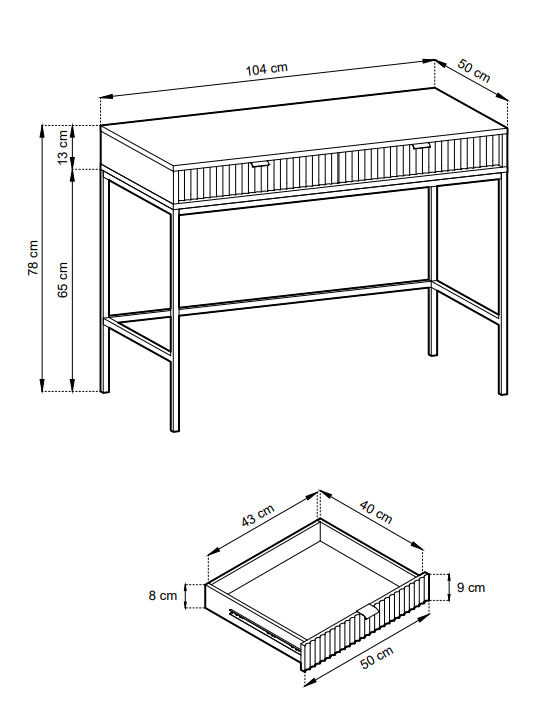 104 cm
50 cm
13 cm
78 cm
65 cm
43 cm
40 cm
8 cm
9 cm
50 cm