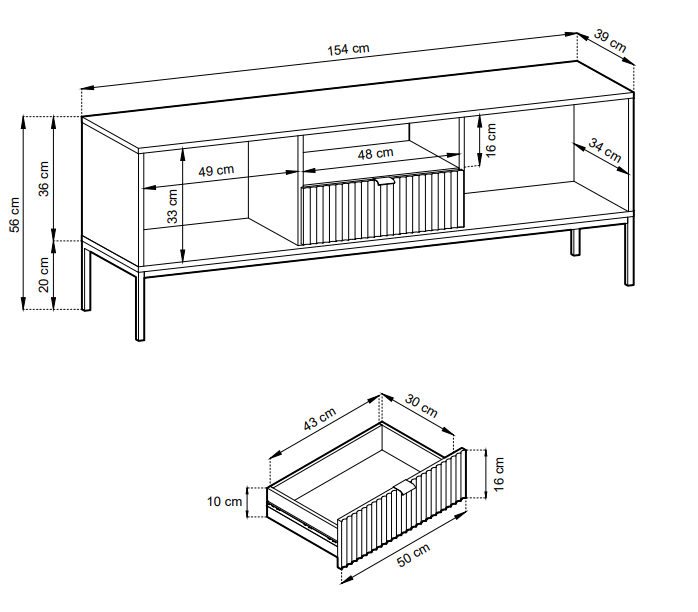 154 cm
39 cm
56 cm
36 cm
20 cm
49 cm
33 cm
48 cm
16 cm
34 cm
43 cm
30 cm
10 cm
16 cm
50 cm