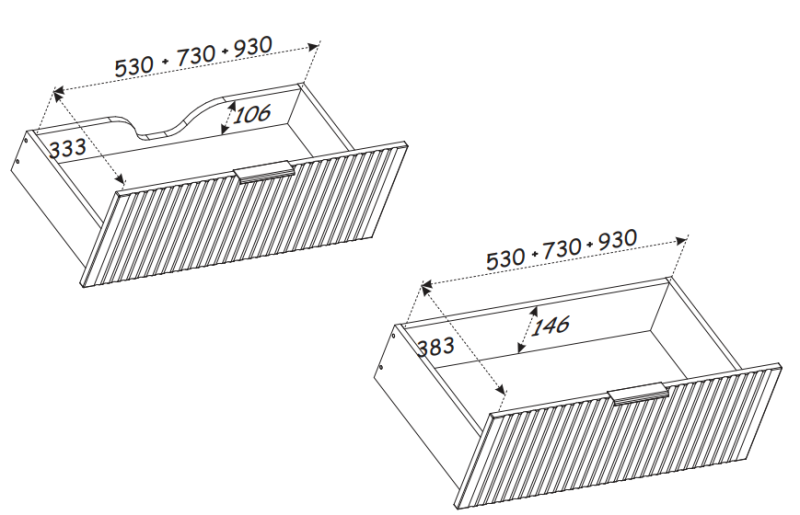 530 • 730 • 930

106

333

530 • 730 • 930

146

383