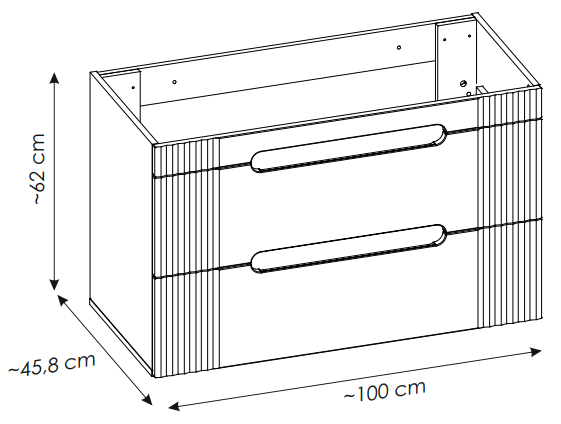 ~62 cm

~45,8 cm

~100 cm