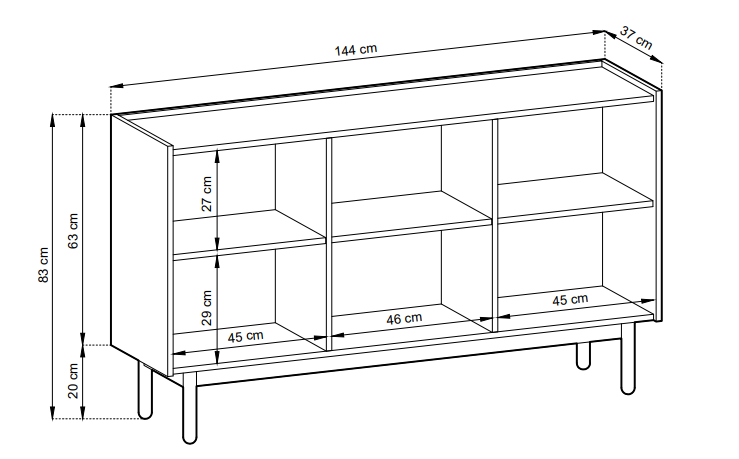 144 cm
37 cm
83 cm
63 cm
20 cm
27 cm
29 cm
45 cm
46 cm
45 cm