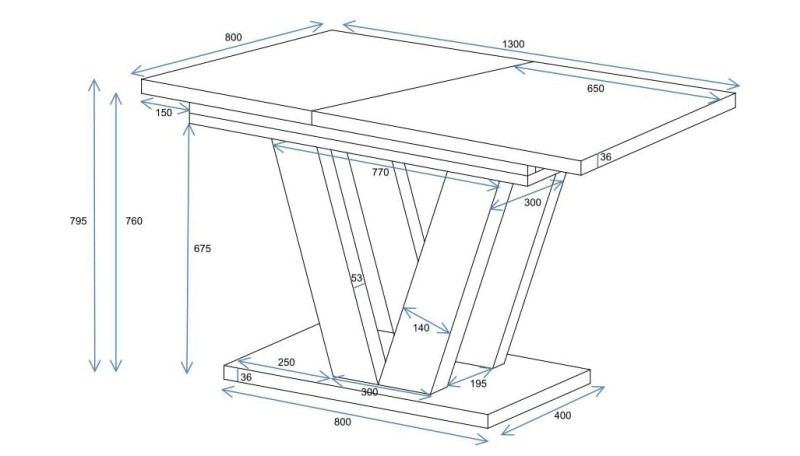 800
1300
650
150
36
770
300
795
760
675
53
140
250
36
300
195
800
400