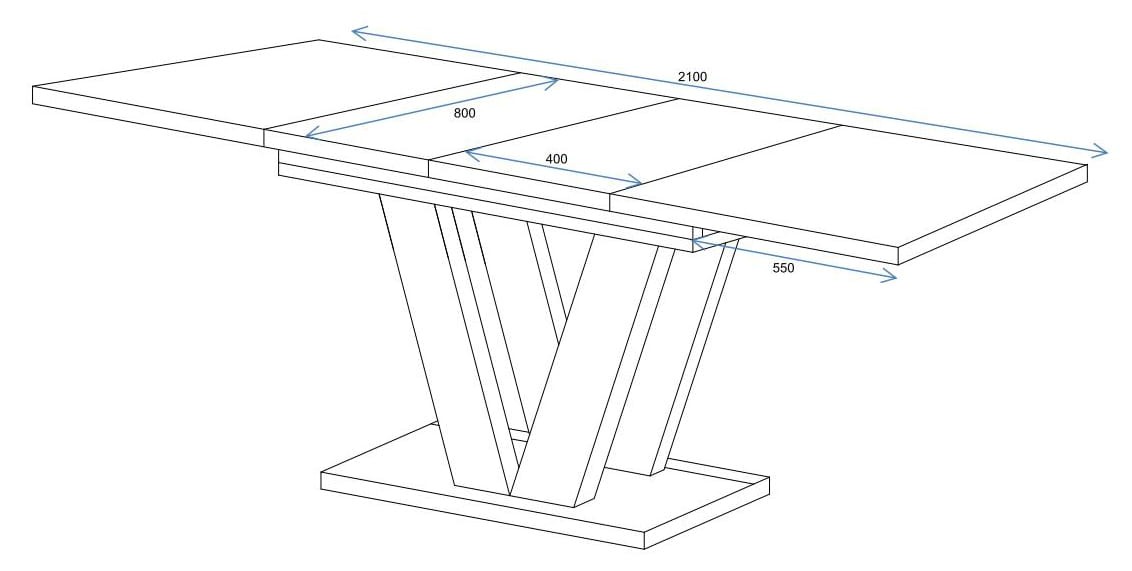 2100
800
400
550