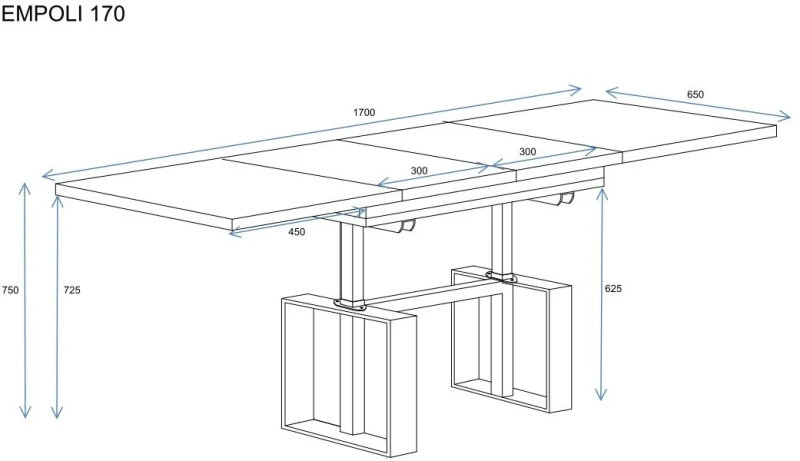 EMPOLI 170

1700

650

300

300

450

750

725

625