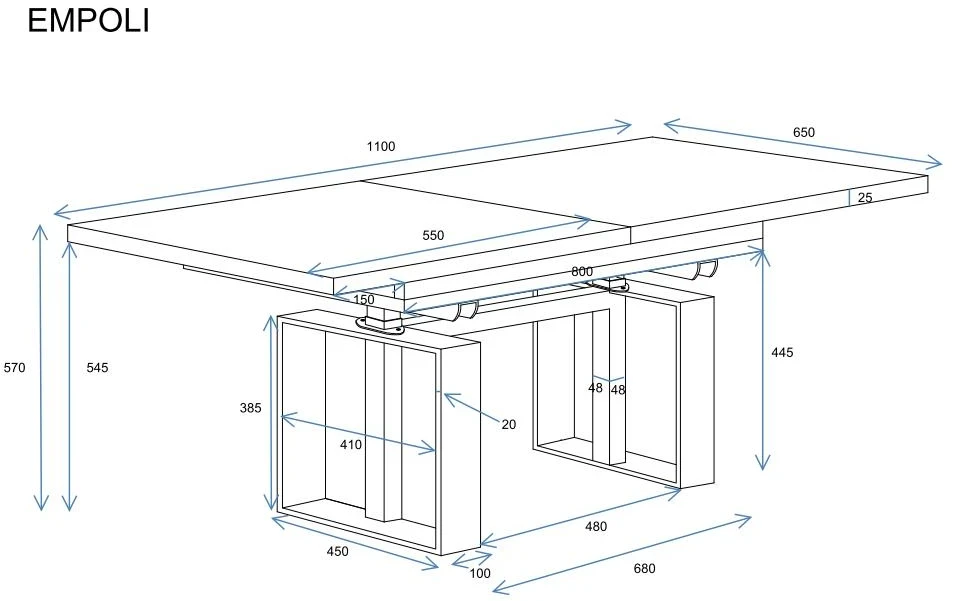 EMPOLI

1100
650
25
550
800
150
570
545
445
385
48
48
20
410
480
450
100
680