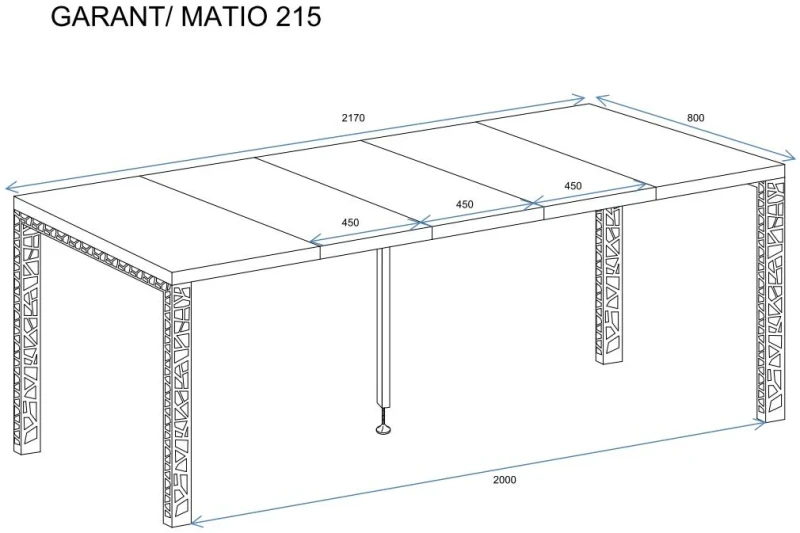 GARANT/ MATIO 215

2170

800

450

450

450

2000