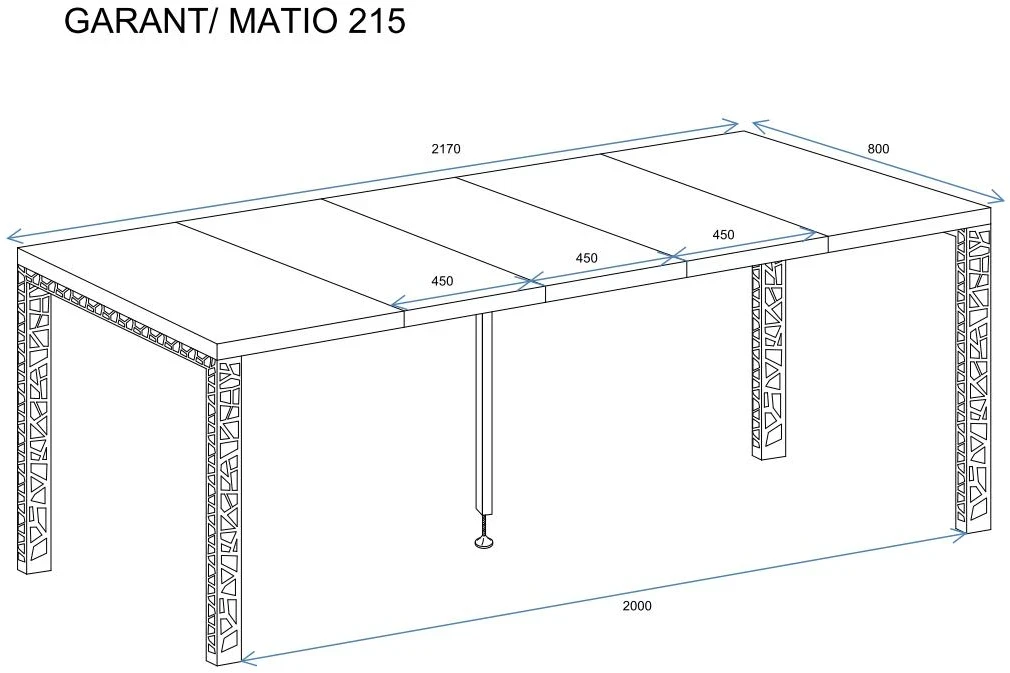 GARANT/ MATIO 215

2170

800

450

450

450

2000