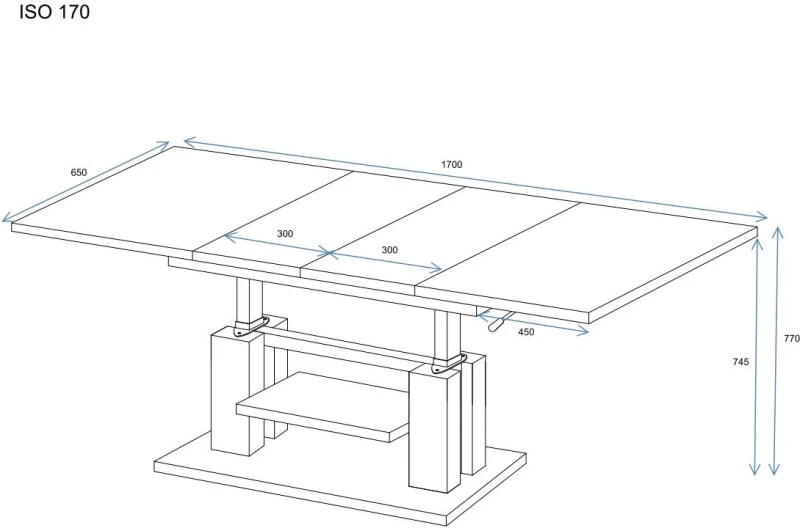 ISO 170

650

1700

300

300

450

745

770