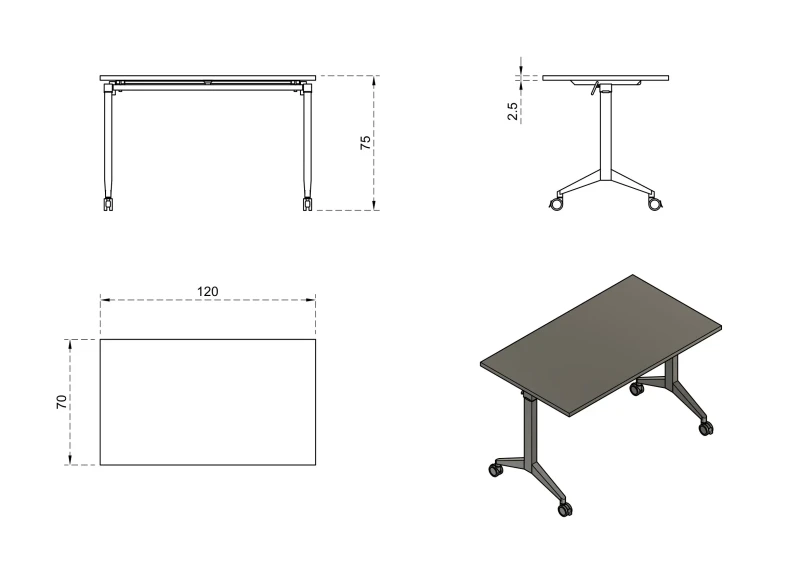 75

2.5

120

70