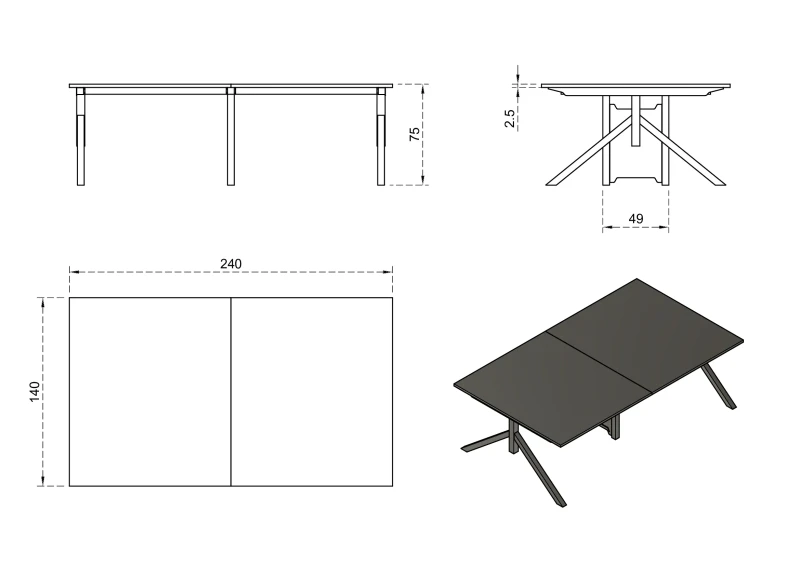 75

2.5

49

240

140