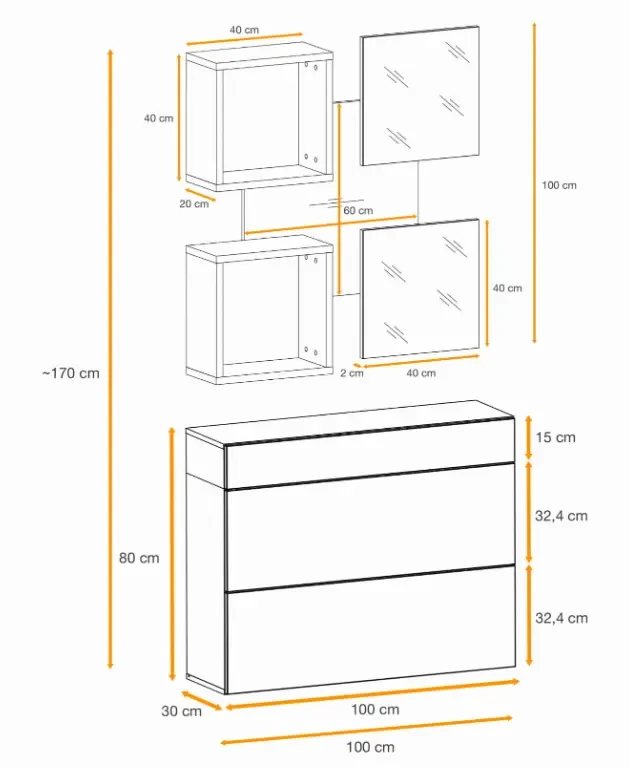 40 cm
40 cm
20 cm
60 cm
100 cm
40 cm
2 cm
40 cm
~170 cm
15 cm
32,4 cm
80 cm
32,4 cm
30 cm
100 cm
100 cm