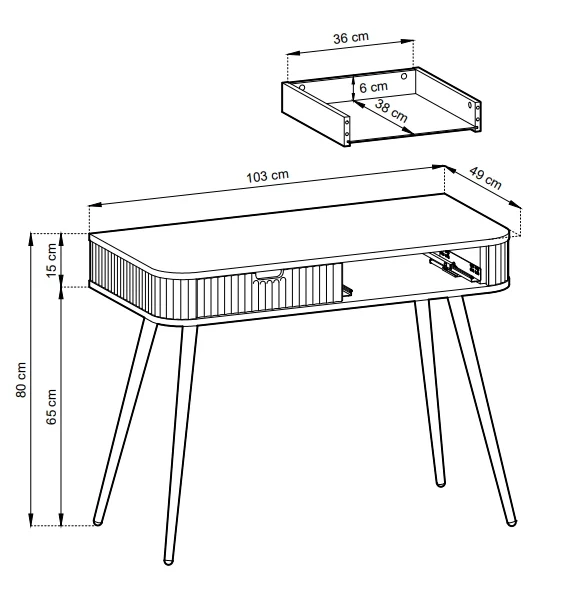 36 cm
6 cm
38 cm
103 cm
49 cm
15 cm
80 cm
65 cm