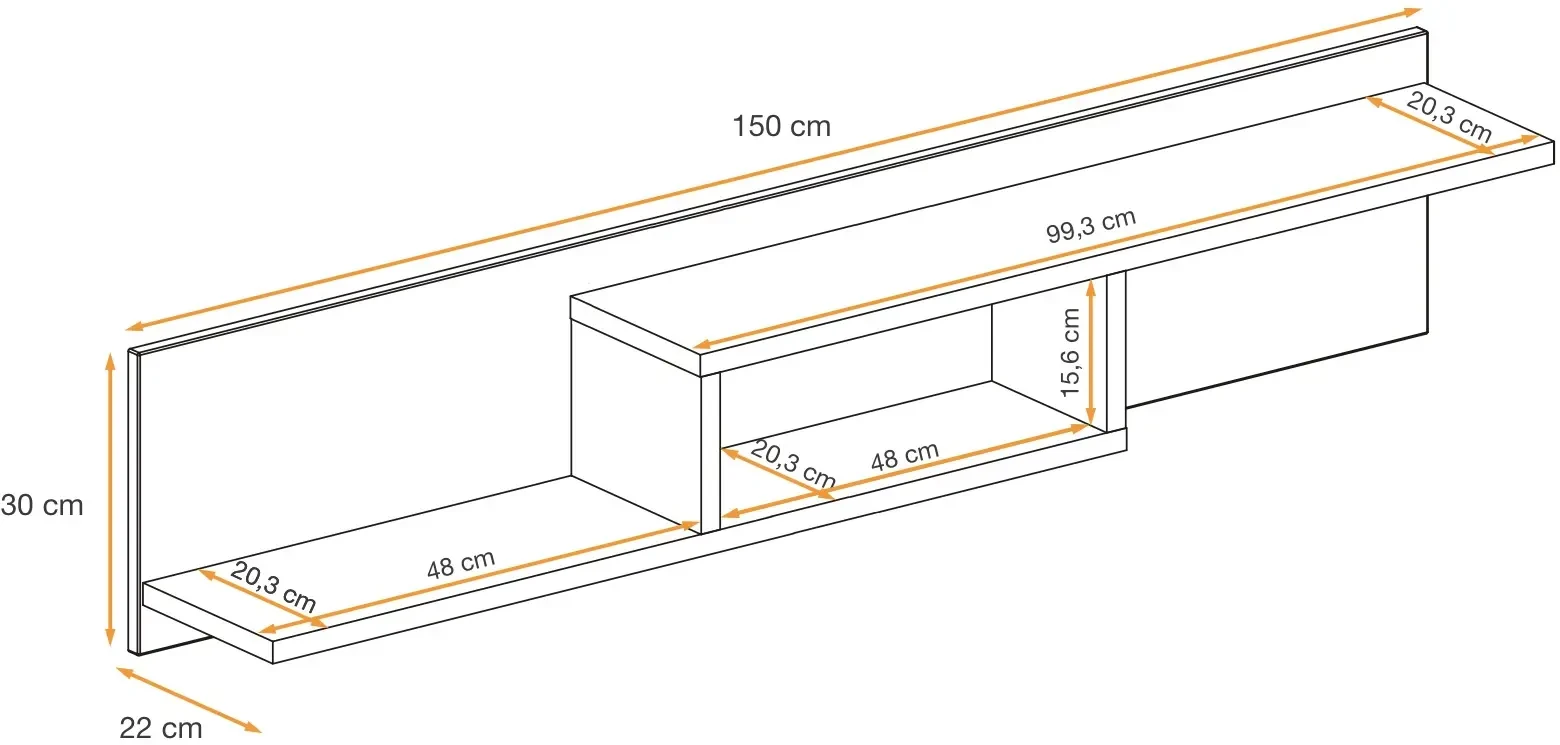 150 cm

20,3 cm

99,3 cm

15,6 cm

20,3 cm

48 cm

30 cm

20,3 cm

48 cm

22 cm