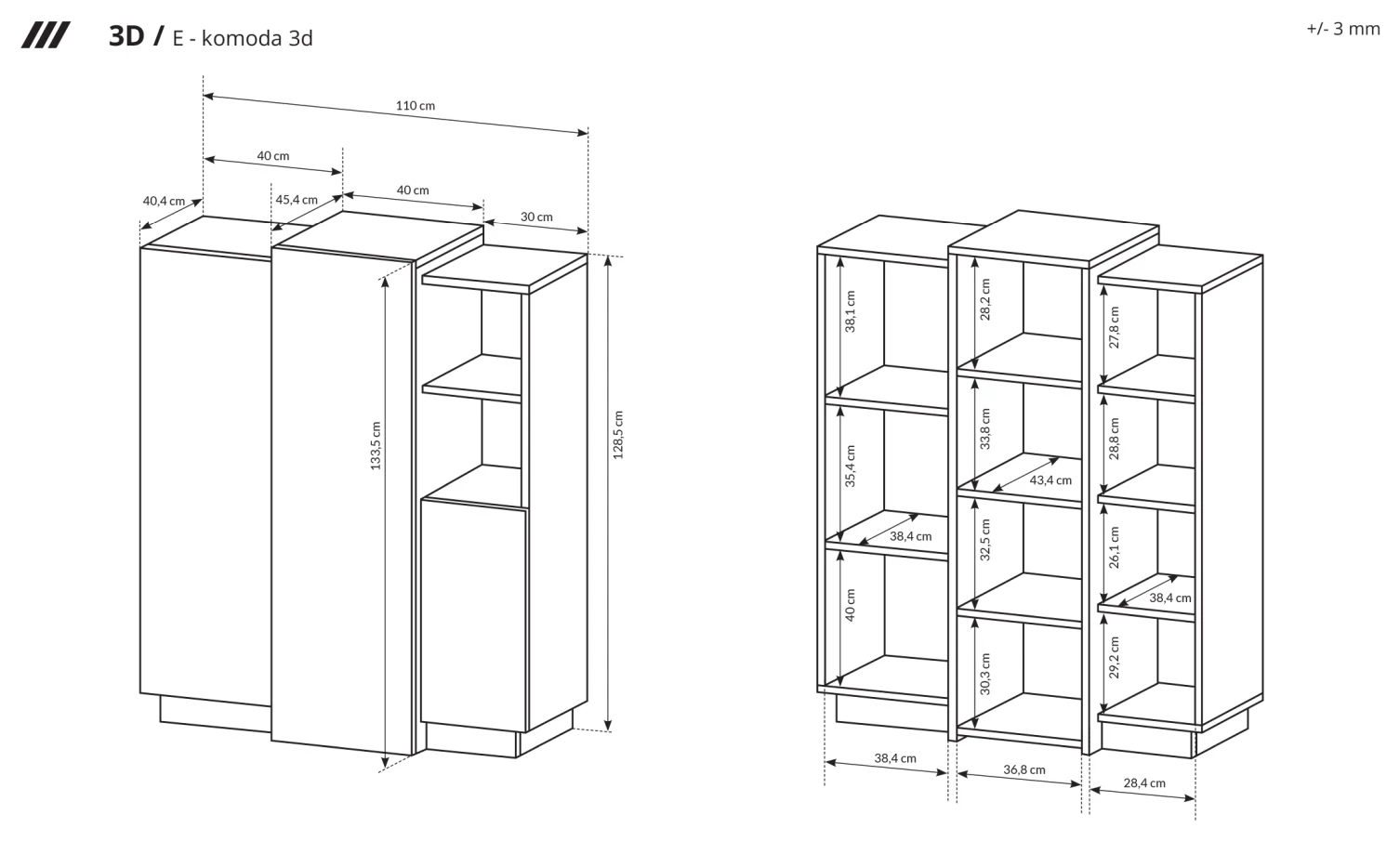 3D / E - komoda 3d

+/- 3 mm

110 cm

40 cm

40,4 cm

45,4 cm

40 cm

30 cm

133,5 cm

128,5 cm

38,1 cm

35,4 cm

38,4 cm

40 cm

28,2 cm

33,8 cm

43,4 cm

32,5 cm

30,3 cm

27,8 cm

28,8 cm

26,1 cm

38,4 cm

29,2 cm

38,4 cm

36,8 cm

28,4 cm