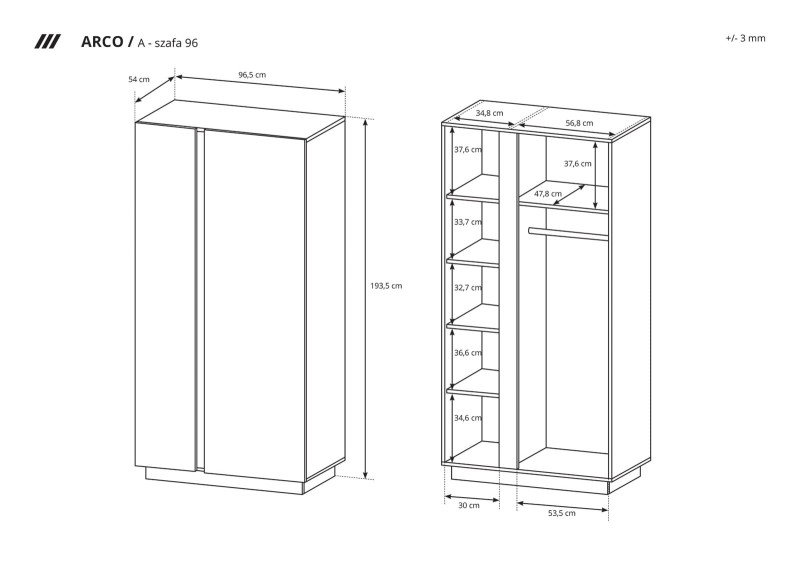 ARCO / A - szafa 96

+/- 3 mm

54 cm

96,5 cm

193,5 cm

34,8 cm

56,8 cm

37,6 cm

37,6 cm

47,8 cm

33,7 cm

32,7 cm

36,6 cm

34,6 cm

30 cm

53,5 cm