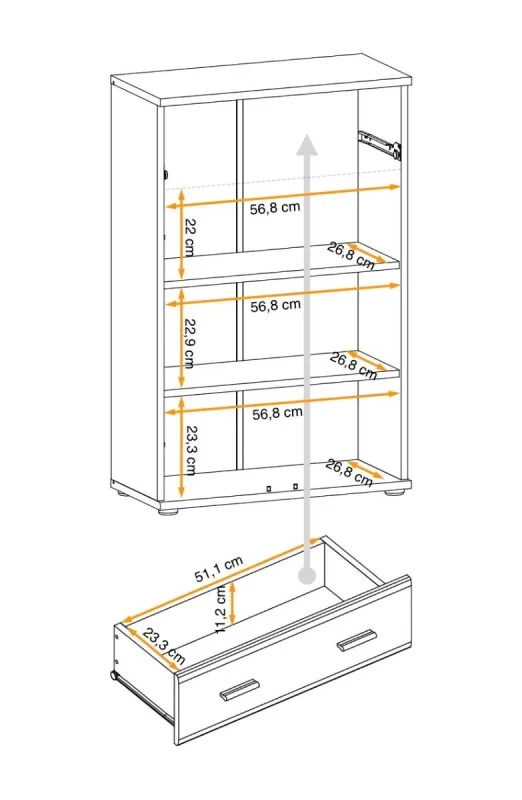 56,8 cm
22 cm
26,8 cm
56,8 cm
22,9 cm
26,8 cm
56,8 cm
23,3 cm
26,8 cm
51,1 cm
11,2 cm
23,3 cm