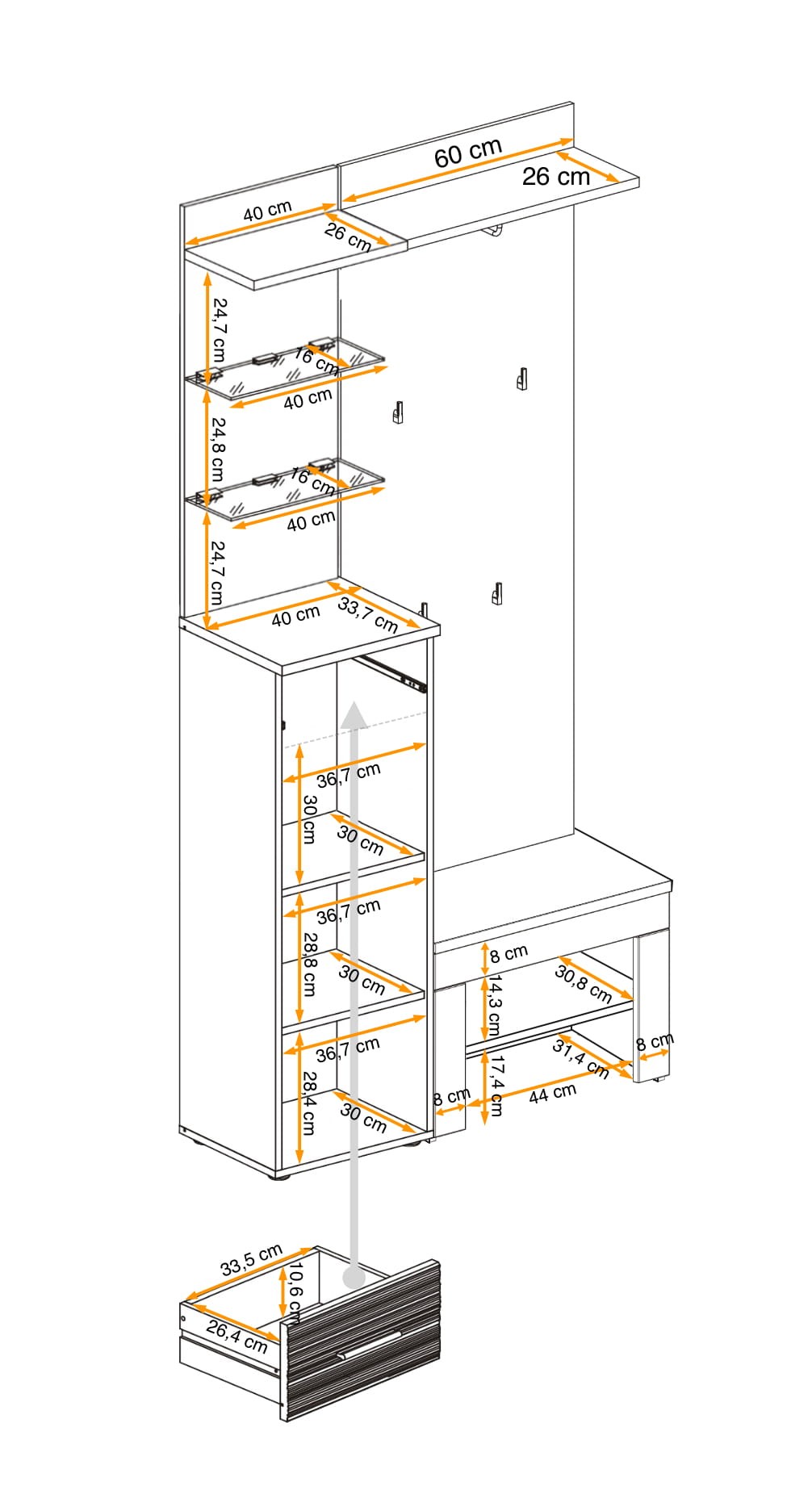 60 cm
26 cm
40 cm
26 cm
24,7 cm
16 cm
40 cm
24,8 cm
16 cm
40 cm
24,7 cm
40 cm
33,7 cm
36,7 cm
30 cm
30 cm
36,7 cm
28,8 cm
30 cm
36,7 cm
28,4 cm
30 cm
8 cm
30,8 cm
14,3 cm
31,4 cm
8 cm
17,4 cm
8 cm
44 cm
33,5 cm
10,6 cm
26,4 cm