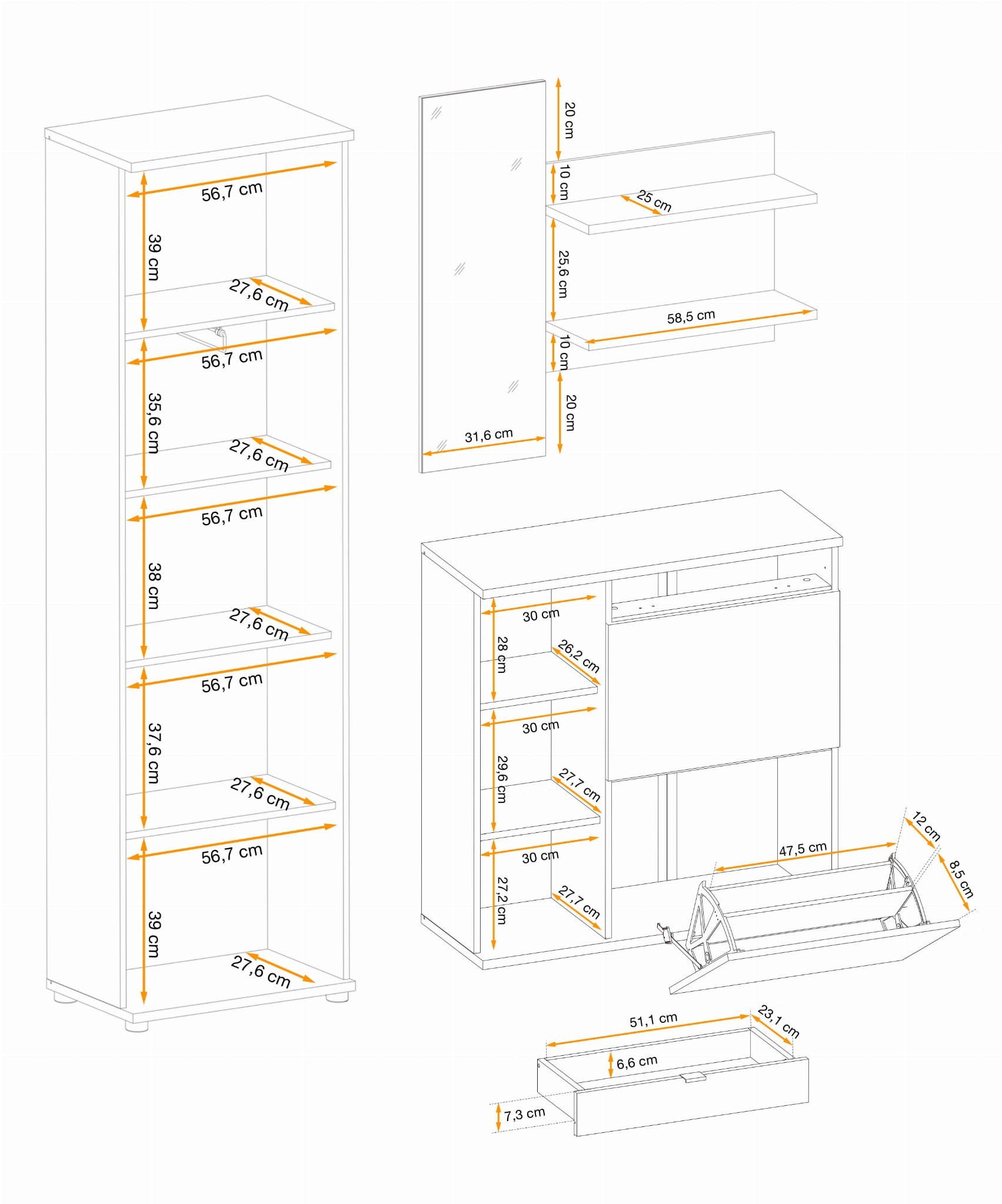 56,7 cm
39 cm
27,6 cm
56,7 cm
35,6 cm
27,6 cm
56,7 cm
38 cm
27,6 cm
56,7 cm
37,6 cm
27,6 cm
56,7 cm
39 cm
27,6 cm

20 cm
10 cm
25 cm
25,6 cm
58,5 cm
10 cm
20 cm
31,6 cm

30 cm
28 cm
26,2 cm
30 cm
29,6 cm
27,7 cm
30 cm
27,2 cm
27,7 cm
47,5 cm
12 cm
8,5 cm

51,1 cm
23,1 cm
6,6 cm
7,3 cm