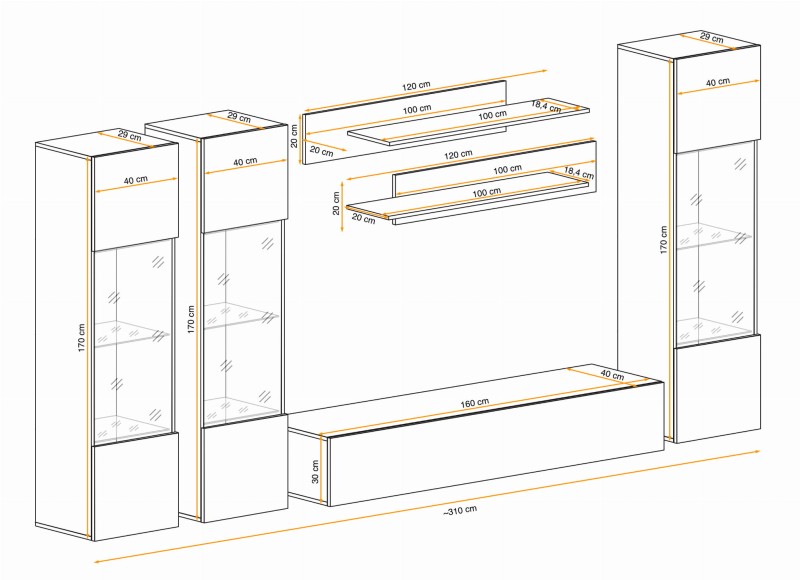 29 cm
40 cm
170 cm
29 cm
40 cm
170 cm
120 cm
100 cm
100 cm
18,4 cm
20 cm
20 cm
120 cm
100 cm
18,4 cm
100 cm
20 cm
20 cm
29 cm
40 cm
170 cm
40 cm
160 cm
30 cm
~310 cm