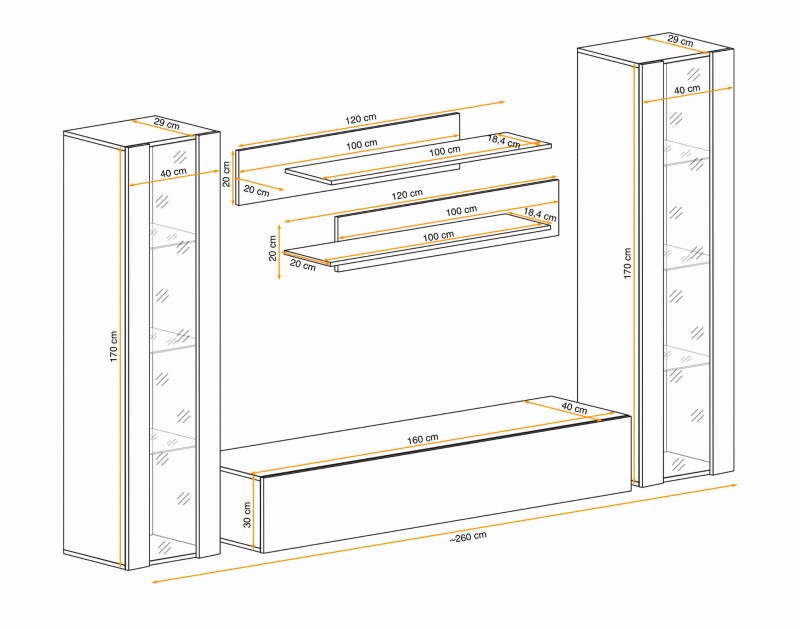 29 cm
40 cm
170 cm
120 cm
100 cm
100 cm
18,4 cm
20 cm
20 cm
120 cm
100 cm
18,4 cm
100 cm
20 cm
20 cm
29 cm
40 cm
170 cm
40 cm
160 cm
30 cm
~260 cm