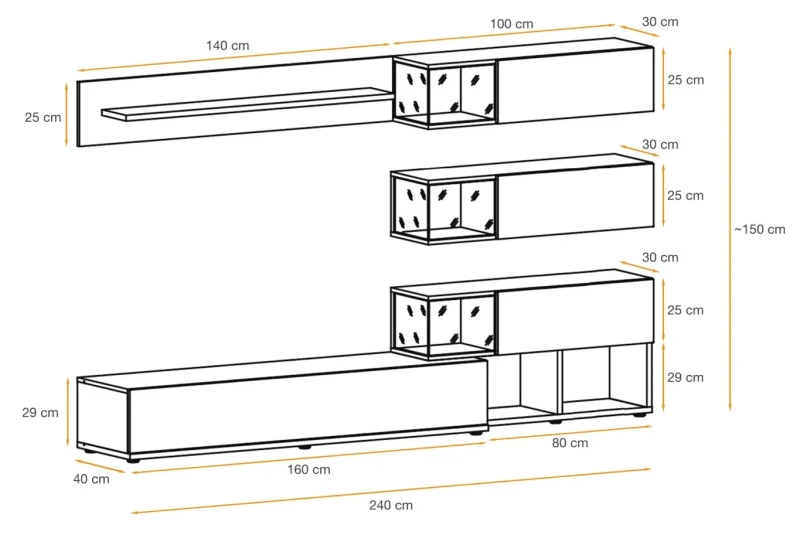 140 cm
100 cm
30 cm
25 cm
25 cm
30 cm
25 cm
~150 cm
30 cm
25 cm
29 cm
29 cm
80 cm
40 cm
160 cm
240 cm