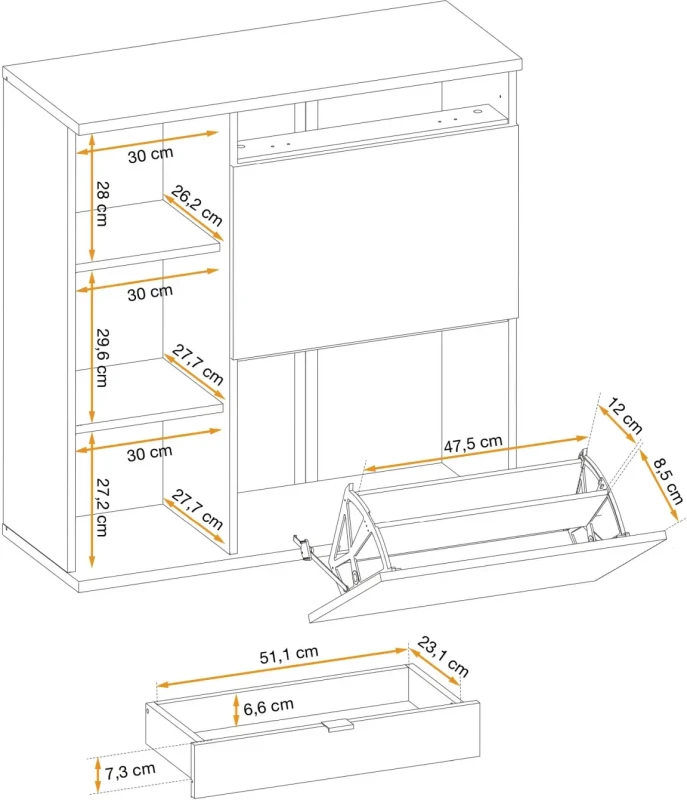 30 cm
28 cm
26,2 cm
30 cm
29,6 cm
27,7 cm
30 cm
27,2 cm
27,7 cm
47,5 cm
12 cm
8,5 cm
51,1 cm
23,1 cm
6,6 cm
7,3 cm