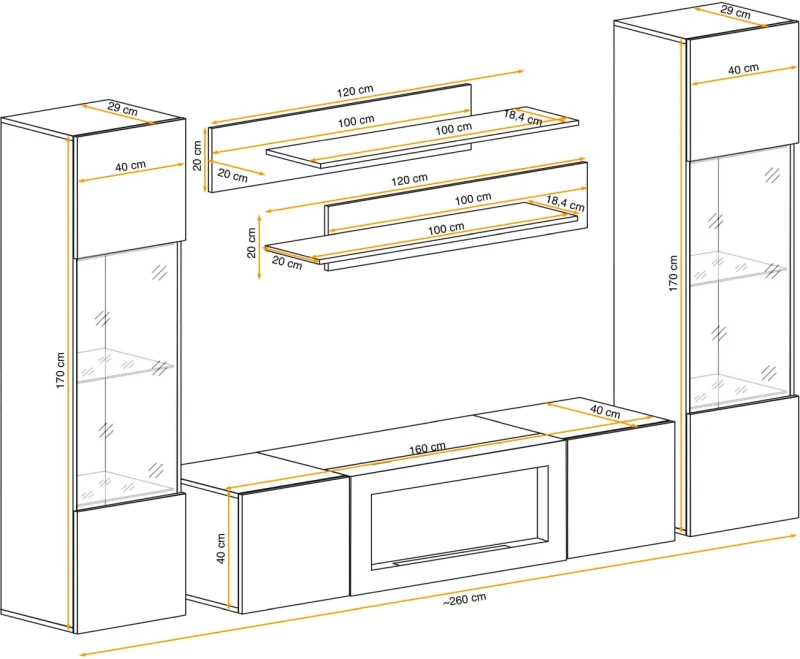 29 cm
40 cm
170 cm
120 cm
100 cm
100 cm
18,4 cm
20 cm
20 cm
120 cm
100 cm
18,4 cm
100 cm
20 cm
20 cm
29 cm
40 cm
170 cm
40 cm
160 cm
40 cm
~260 cm