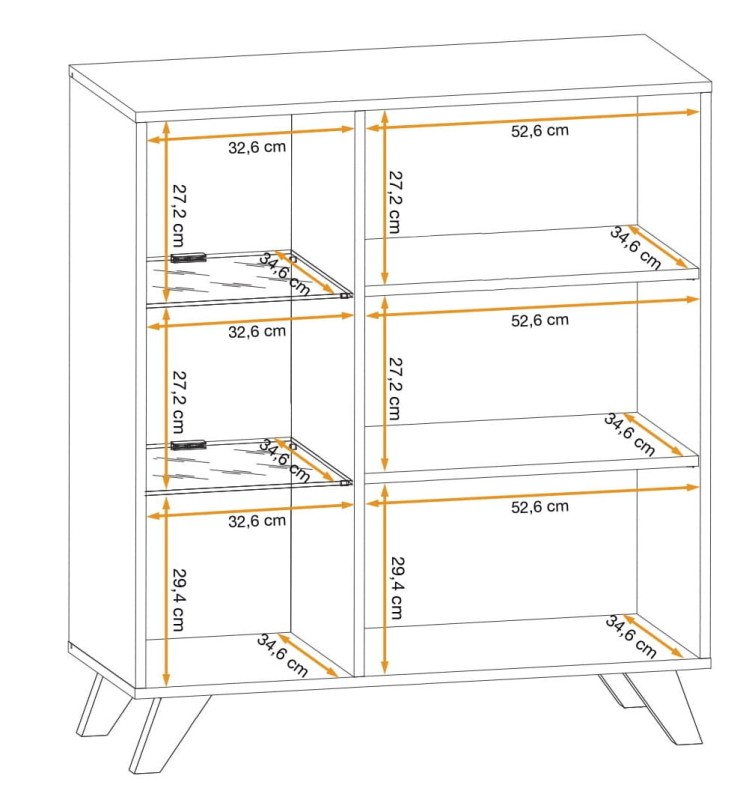 32,6 cm
27,2 cm
34,6 cm
32,6 cm
27,2 cm
34,6 cm
32,6 cm
29,4 cm
34,6 cm
52,6 cm
27,2 cm
34,6 cm
52,6 cm
27,2 cm
34,6 cm
52,6 cm
29,4 cm
34,6 cm