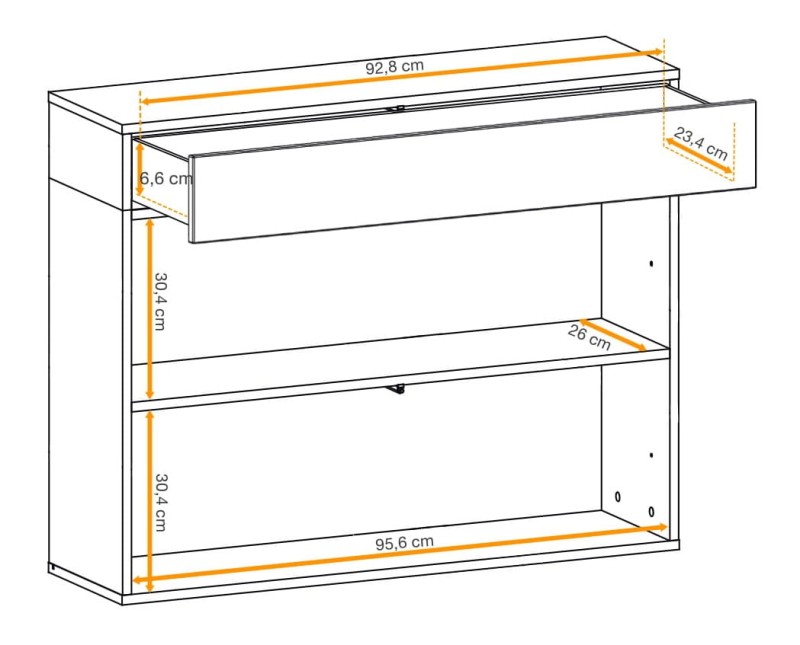 92,8 cm
23,4 cm
6,6 cm
30,4 cm
26 cm
30,4 cm
95,6 cm