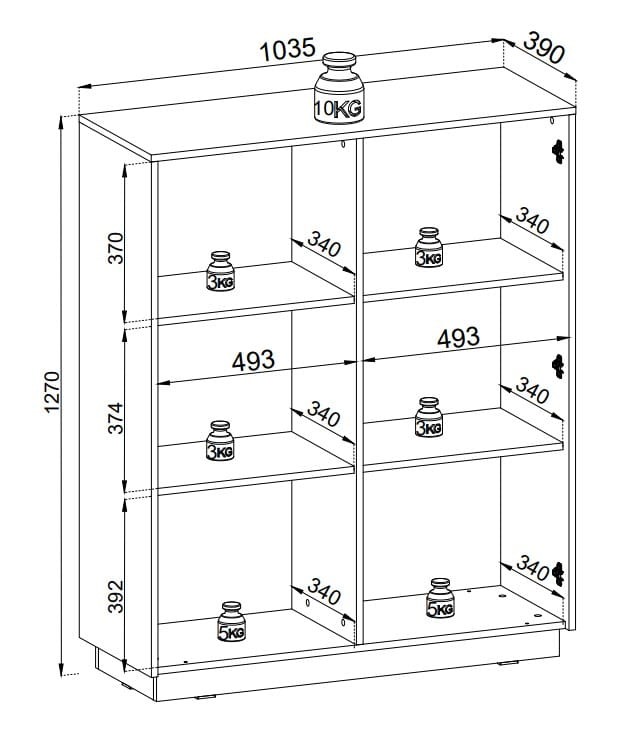 1035
390
10KG
1270
370
340
3KG
340
3KG
374
493
493
340
3KG
340
3KG
392
340
5KG
340
5KG