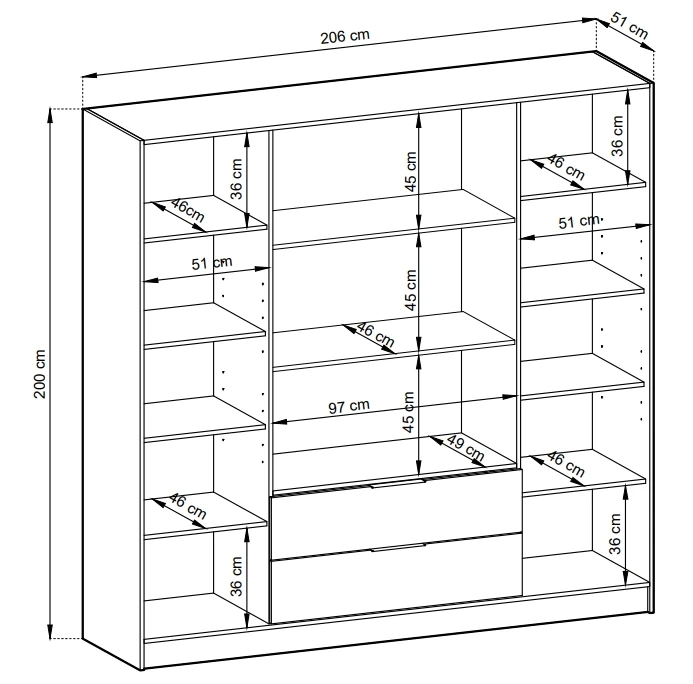 206 cm
51 cm
200 cm
36 cm
46cm
51 cm
46 cm
36 cm
45 cm
45 cm
46 cm
97 cm
45 cm
49 cm
36 cm
46 cm
51 cm
46 cm
36 cm