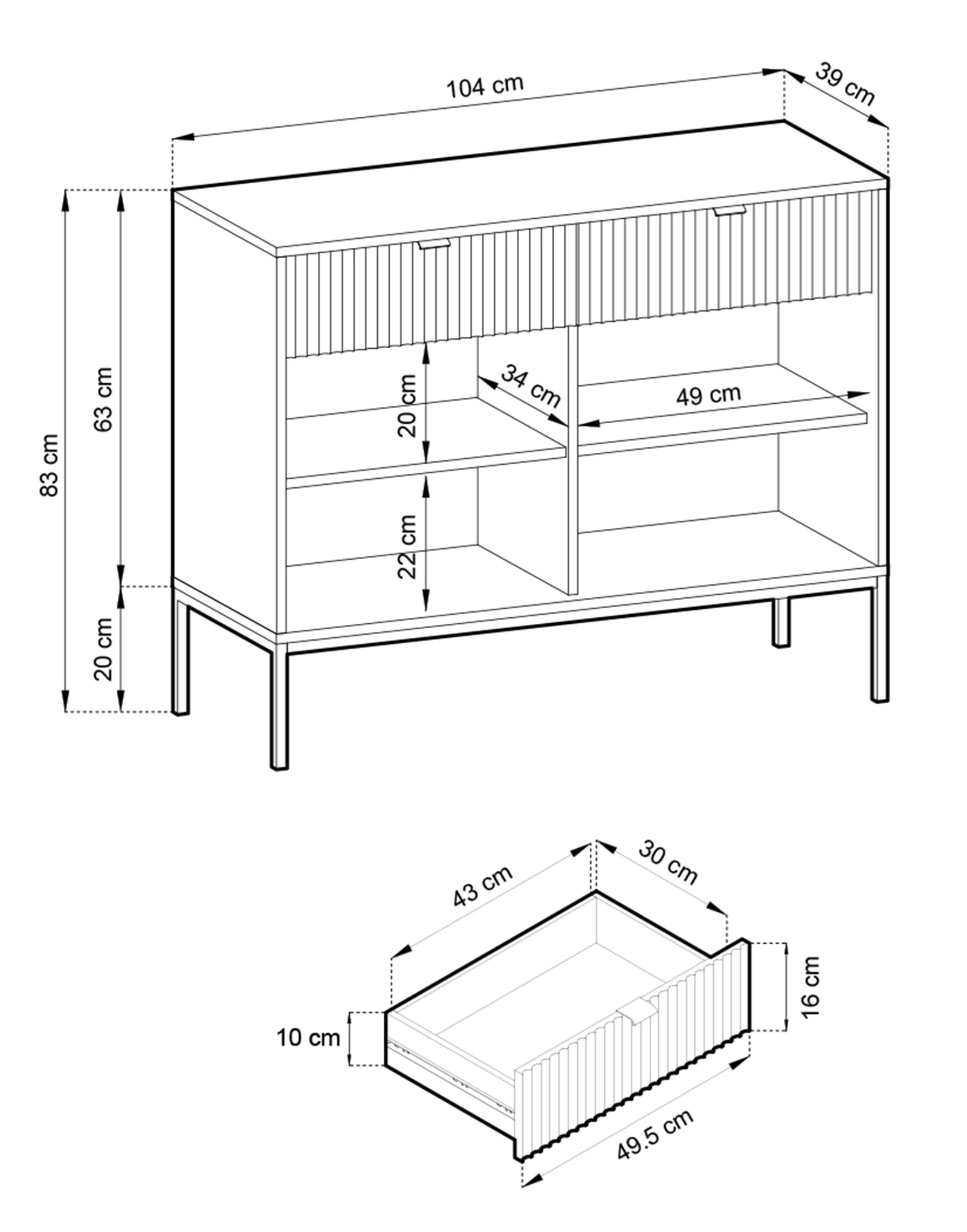 104 cm
39 cm
83 cm
63 cm
20 cm
20 cm
34 cm
49 cm
22 cm
43 cm
30 cm
16 cm
10 cm
49.5 cm