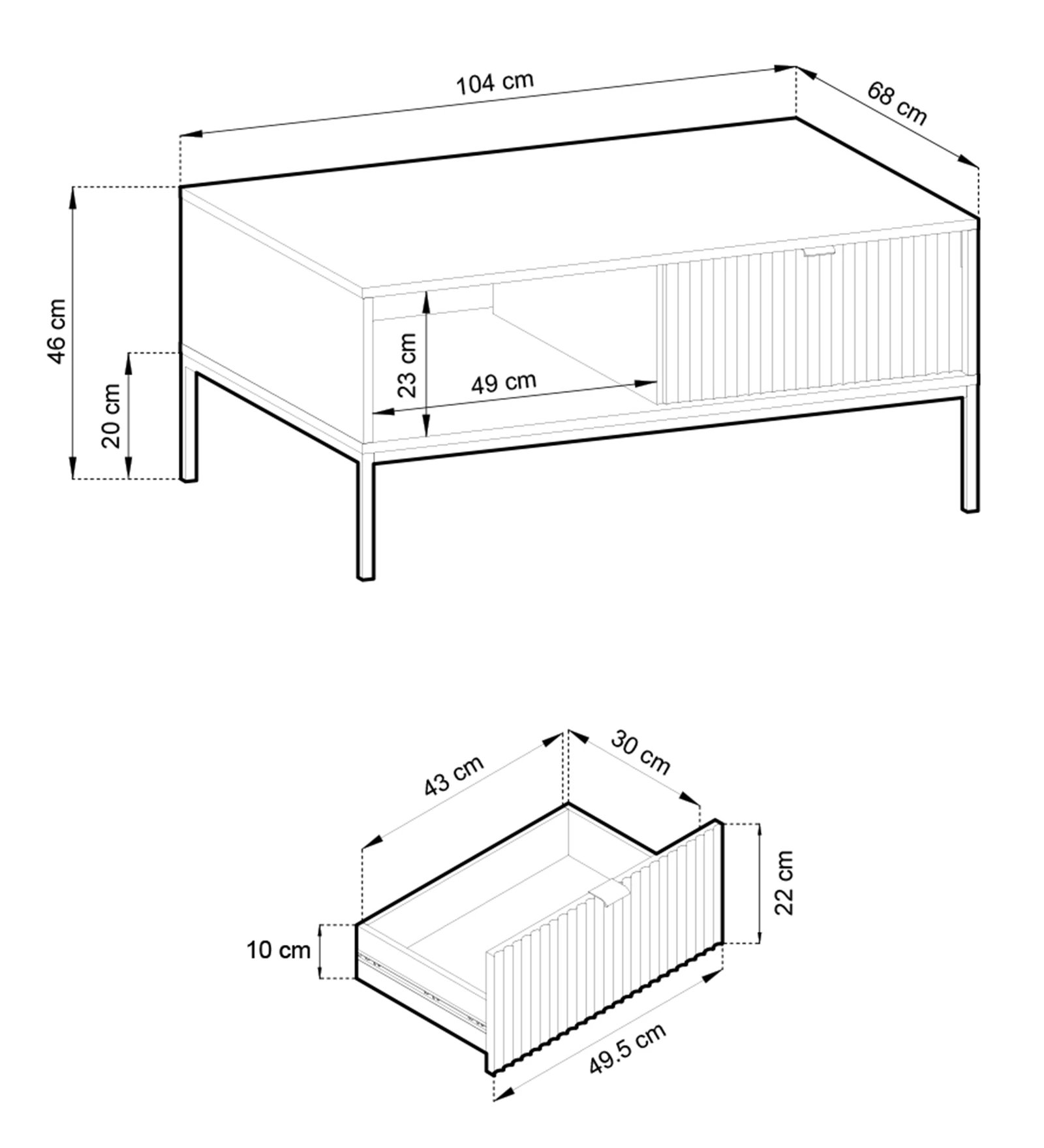 104 cm
68 cm
46 cm
20 cm
23 cm
49 cm

43 cm
30 cm
22 cm
10 cm
49.5 cm