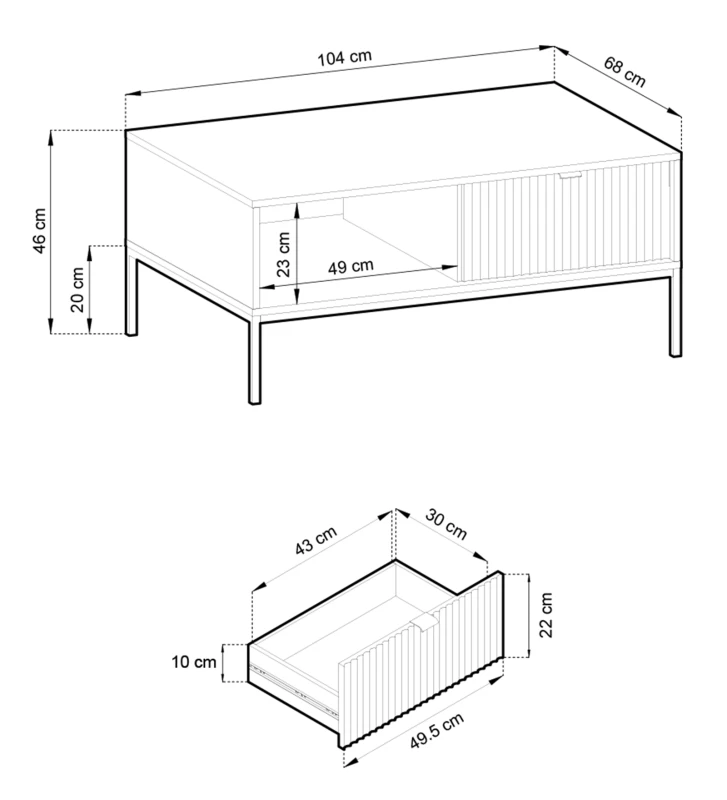 104 cm
68 cm
46 cm
20 cm
23 cm
49 cm

43 cm
30 cm
22 cm
10 cm
49.5 cm