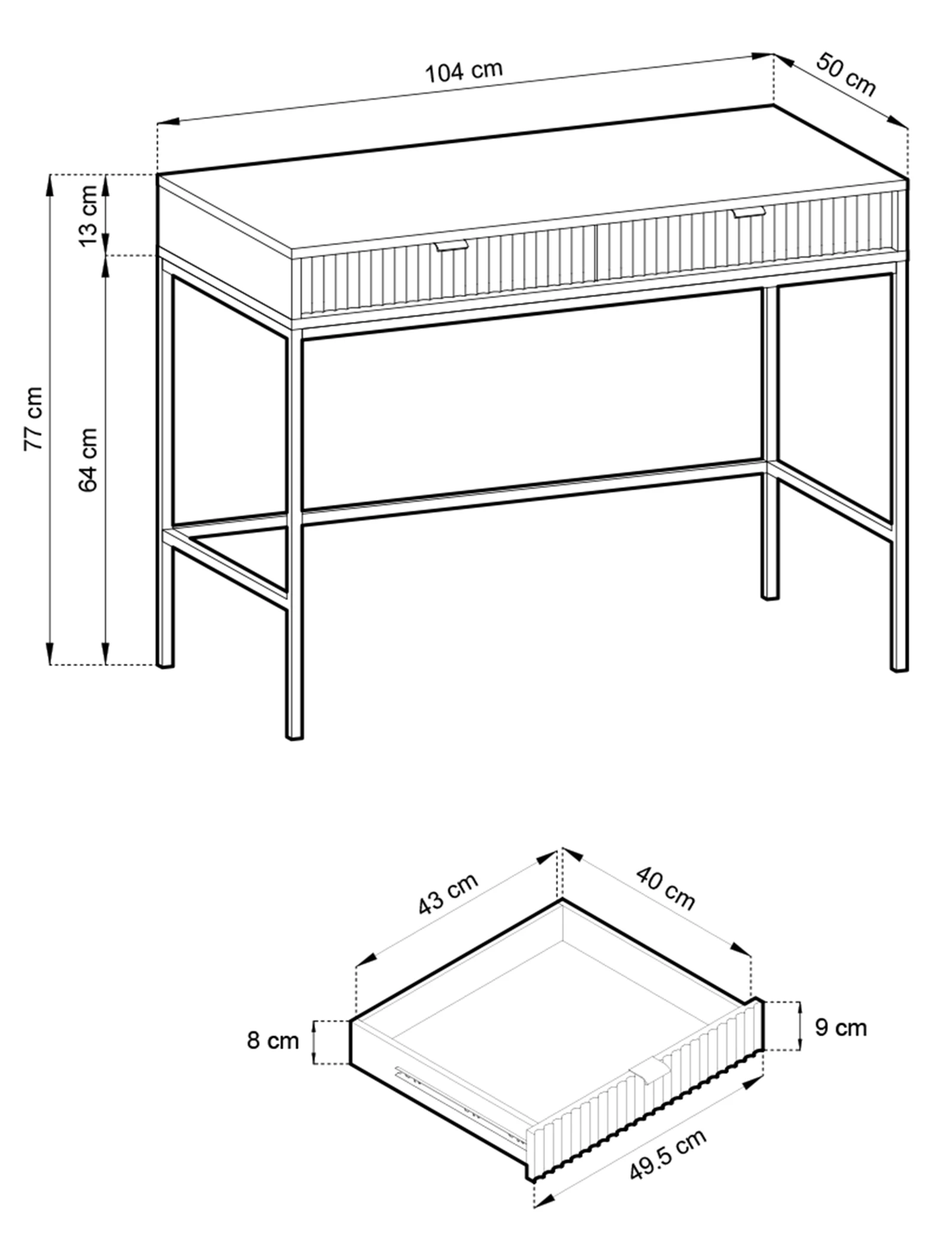 104 cm
50 cm
13 cm
77 cm
64 cm
43 cm
40 cm
8 cm
9 cm
49.5 cm