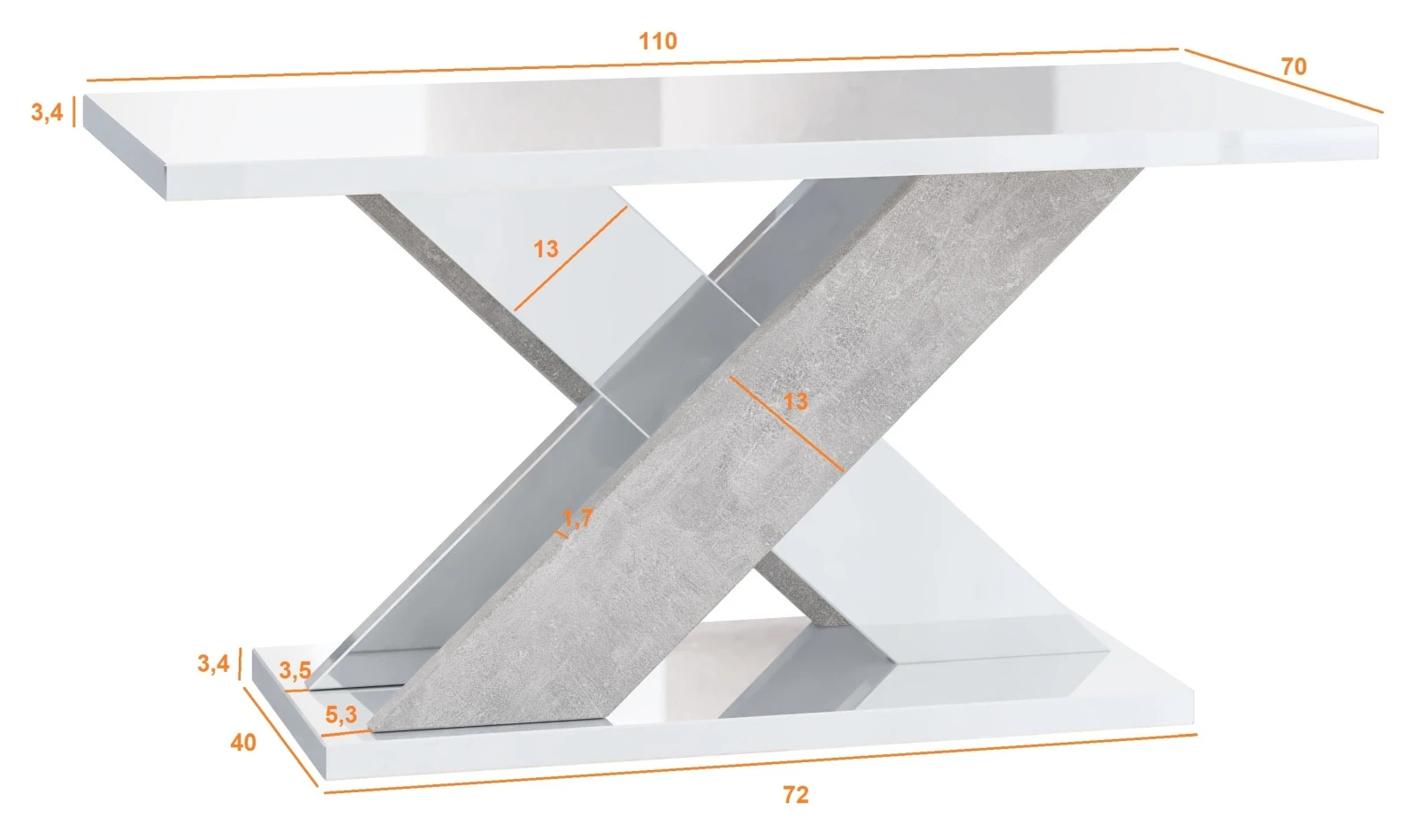 110

70

3,4

13

13

1,7

3,4

3,5

5,3

40

72