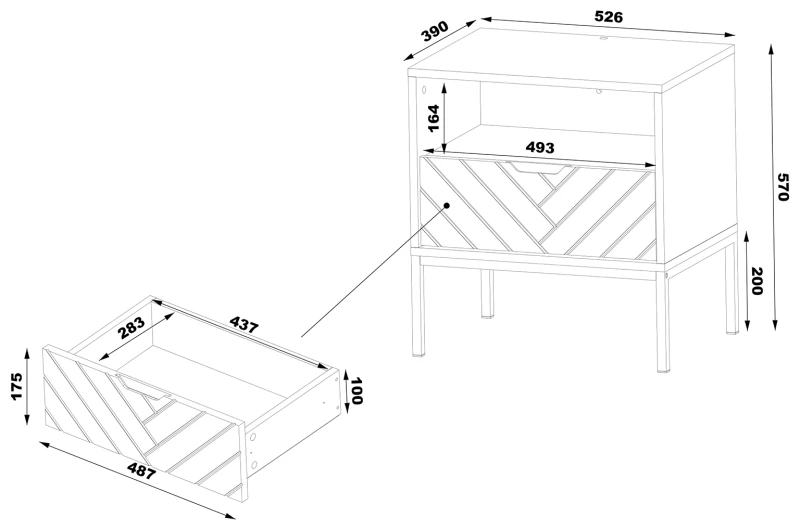 390
526
164
493
570
200
283
437
175
100
487