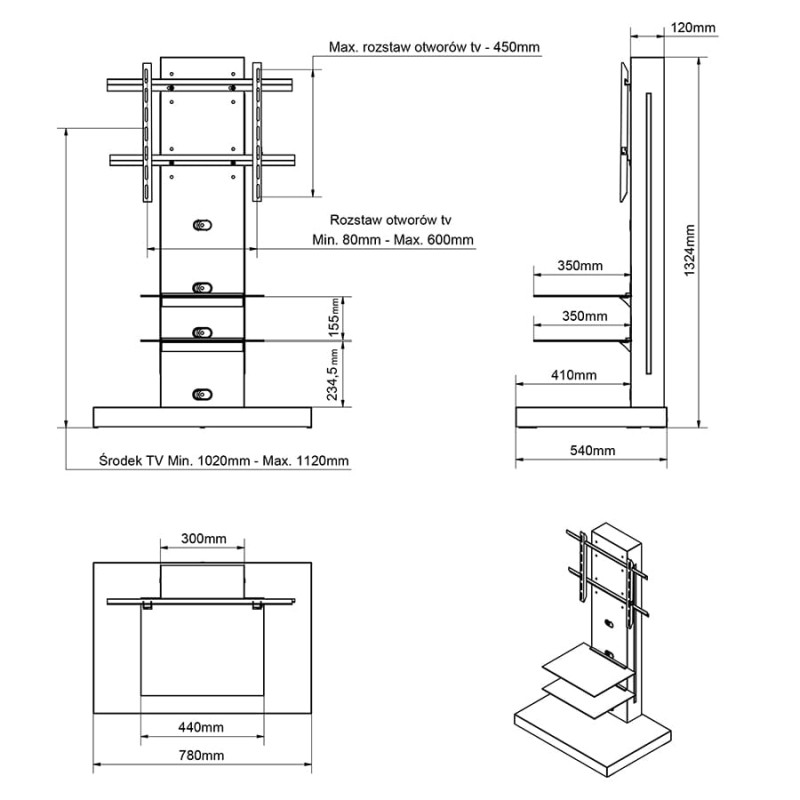 Max. rozstaw otworów tv - 450mm

Rozstaw otworów tv
Min. 80mm - Max. 600mm

155mm

234,5mm

Środek TV Min. 1020mm - Max. 1120mm

120mm

1324mm

350mm

350mm

410mm

540mm

300mm

440mm

780mm