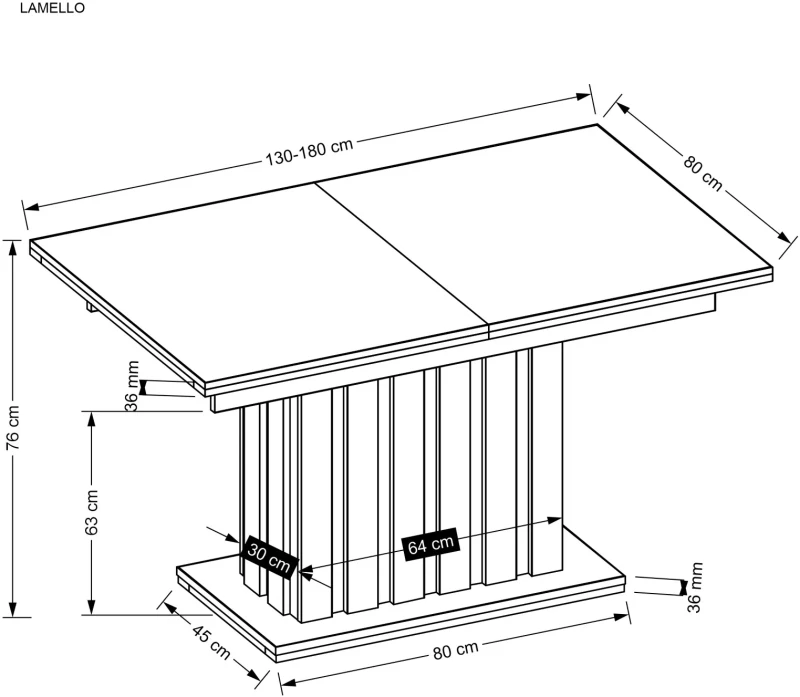 LAMELLO

130-180 cm

80 cm

76 cm

36 mm

63 cm

30 cm

64 cm

36 mm

45 cm

80 cm