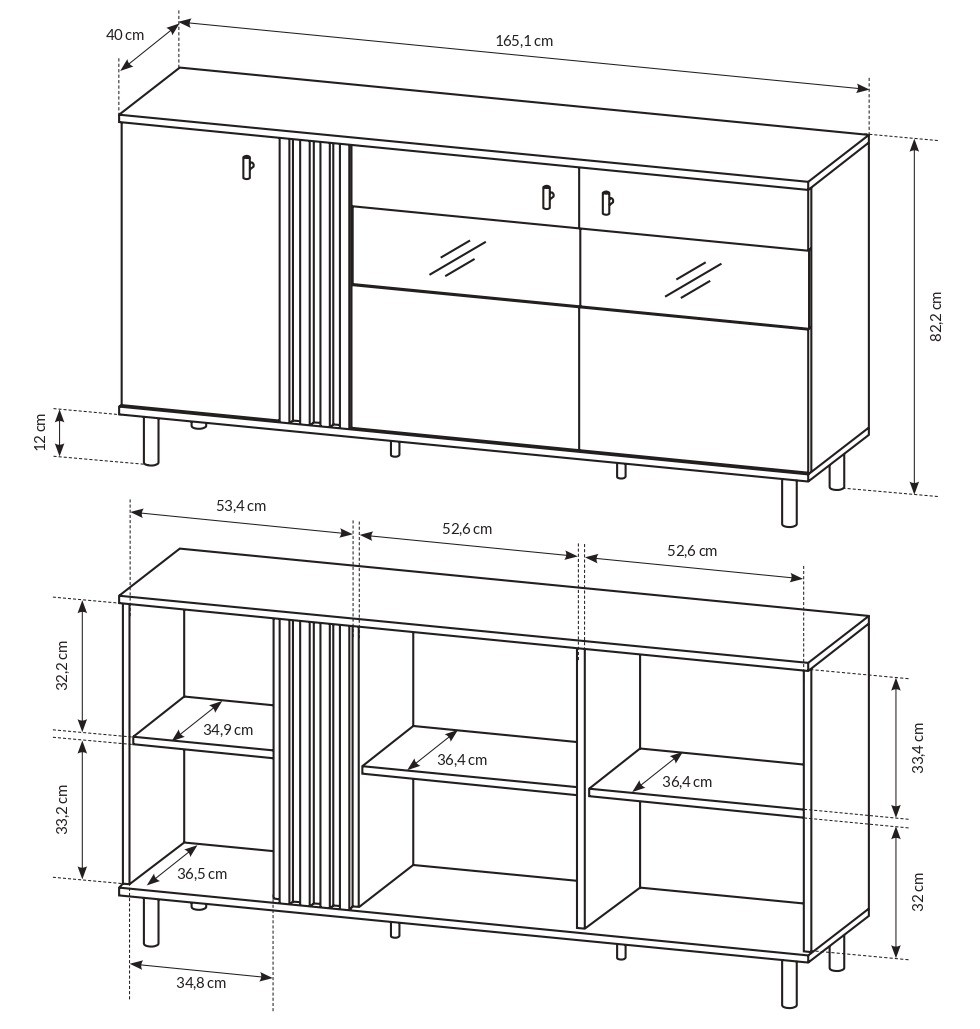 40 cm
165,1 cm
82,2 cm
12 cm
53,4 cm
52,6 cm
52,6 cm
32,2 cm
34,9 cm
36,4 cm
36,4 cm
33,4 cm
33,2 cm
36,5 cm
32 cm
34,8 cm