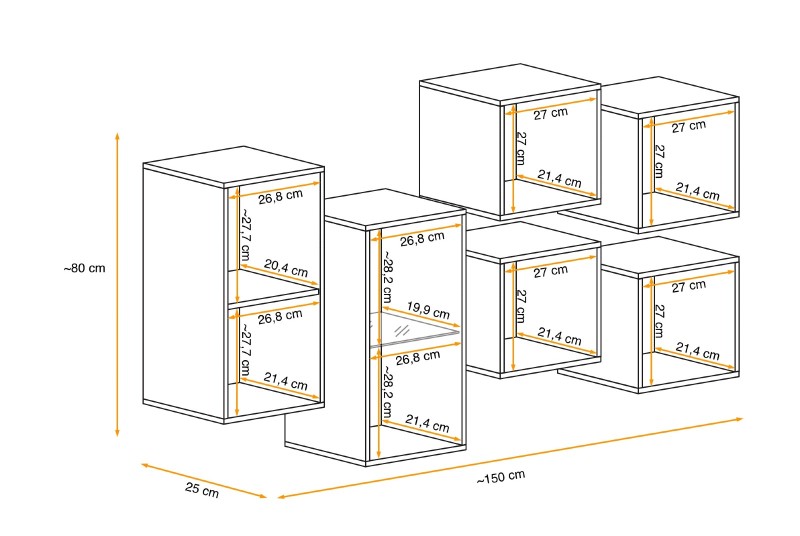 ~80 cm

26,8 cm
~27,7 cm
20,4 cm
26,8 cm
~27,7 cm
21,4 cm

26,8 cm
~28,2 cm
19,9 cm
26,8 cm
~28,2 cm
21,4 cm

27 cm
27 cm
21,4 cm

27 cm
27 cm
21,4 cm

27 cm
27 cm
21,4 cm

27 cm
27 cm
21,4 cm

25 cm
~150 cm