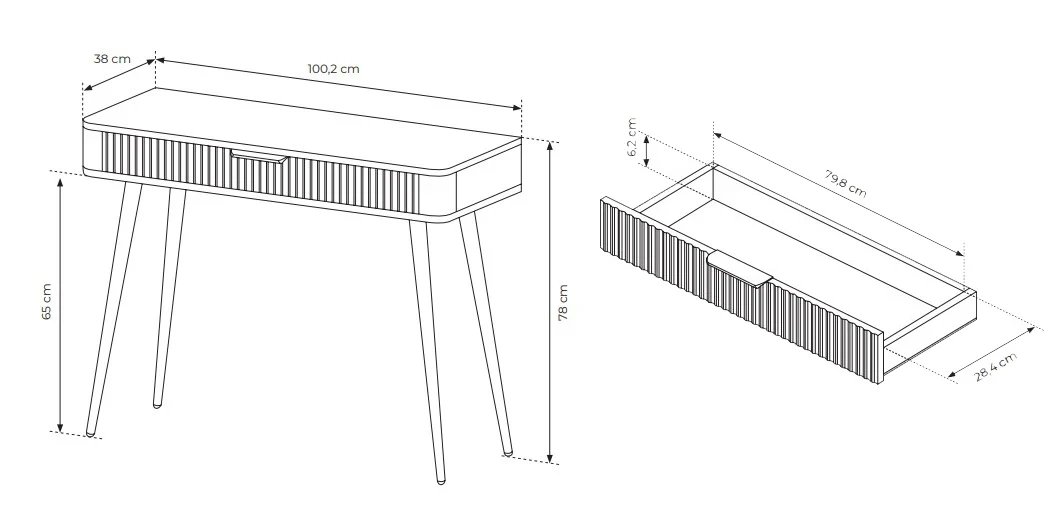 38 cm

100,2 cm

65 cm

78 cm

6,2 cm

79,8 cm

28,4 cm