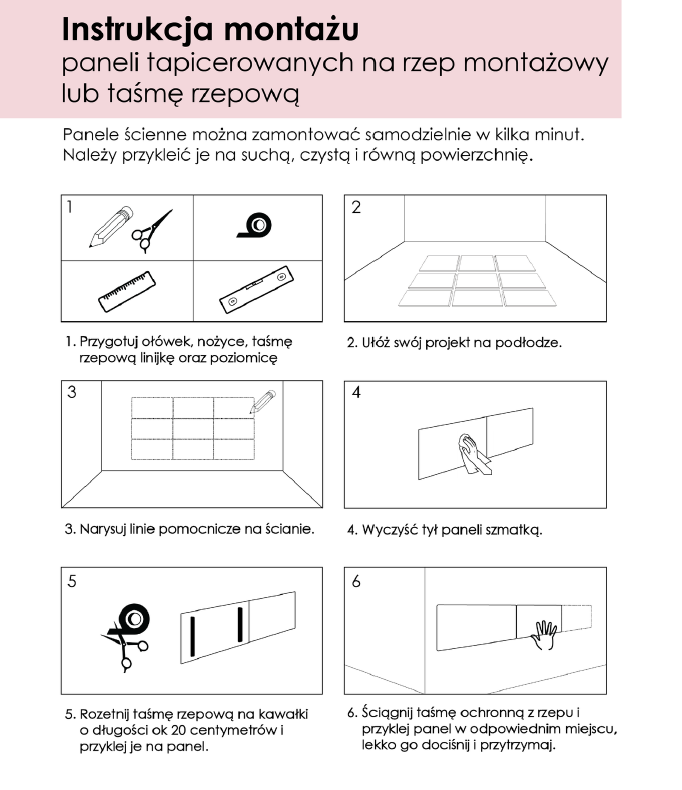 Instrukcja montażu
paneli tapicerowanych na rzep montażowy lub taśmę rzepową

Panele ścienne można zamontować samodzielnie w kilka minut. Należy przykleić je na suchą, czystą i równą powierzchnię.

1

1. Przygotuj ołówek, nożyce, taśmę rzepową linijkę oraz poziomicę

2

2. Ułóż swój projekt na podłodze.

3

3. Narysuj linie pomocnicze na ścianie.

4

4. Wyczyść tył paneli szmatką.

5

5. Rozetnij taśmę rzepową na kawałki o długości ok 20 centymetrów i przyklej je na panel.

6

6. Ściągnij taśmę ochronną z rzepu i przyklej panel w odpowiednim miejscu, lekko go dociśnij i przytrzymaj.